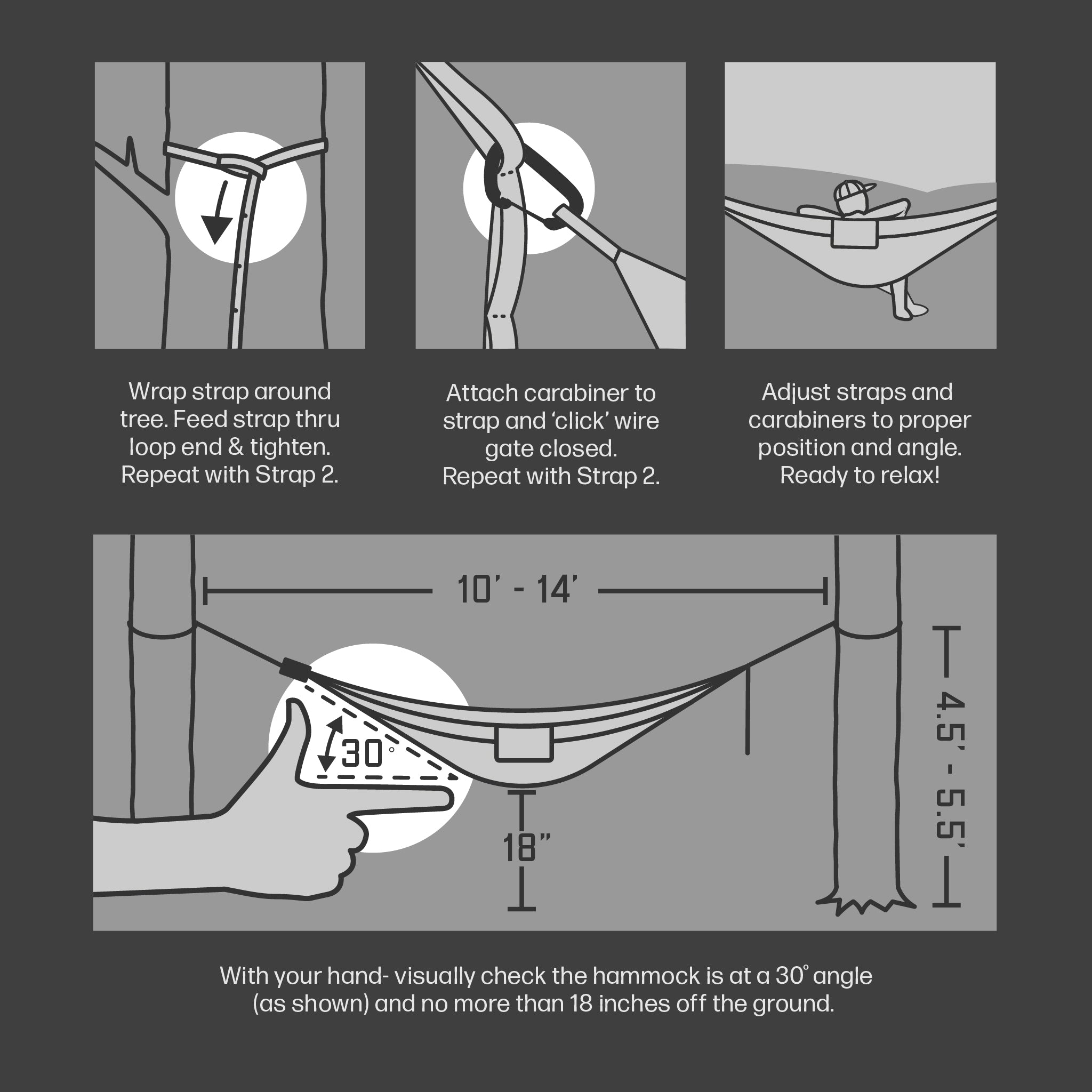 Wrap strap around tree. Feed strap thru loop end & tighten. Repeat with Strap 2.

Attach carabiner to strap and 'click' wire gate closed. Repeat with Strap 2.

Adjust straps and carabiners to proper position and angle. Ready to relax!

10' - 14'

30°

18"

4.5' - 5.5'

With your hand- visually check the hammock is at a 30° angle (as shown) and no more than 18 inches off the ground.