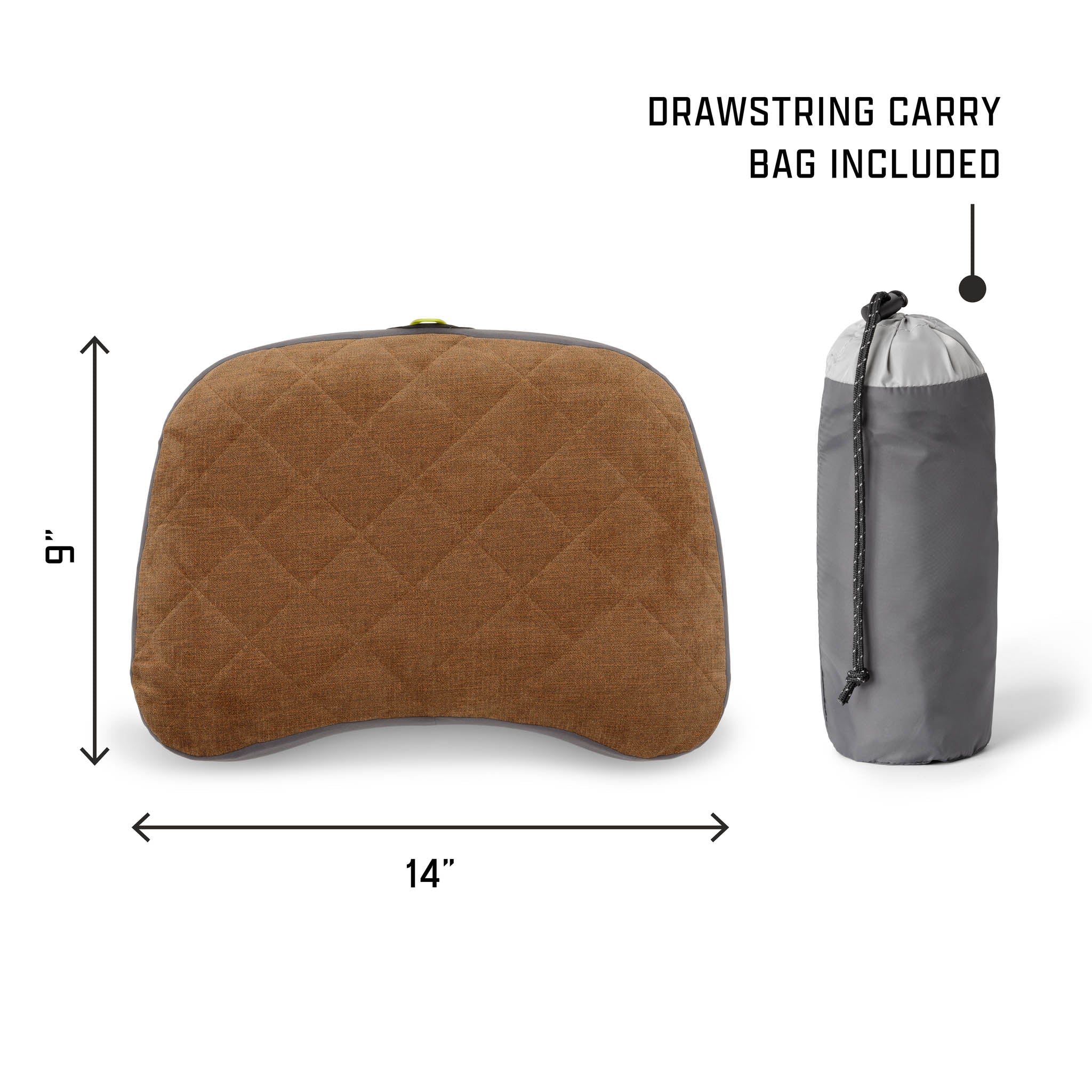 DRAWSTRING CARRY BAG INCLUDED

9"

14"