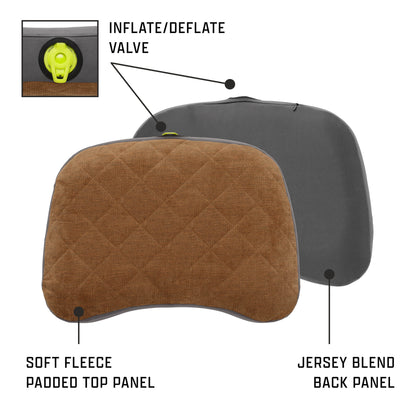 INFLATE/DEFLATE VALVE

SOFT FLEECE PADDED TOP PANEL

JERSEY BLEND BACK PANEL